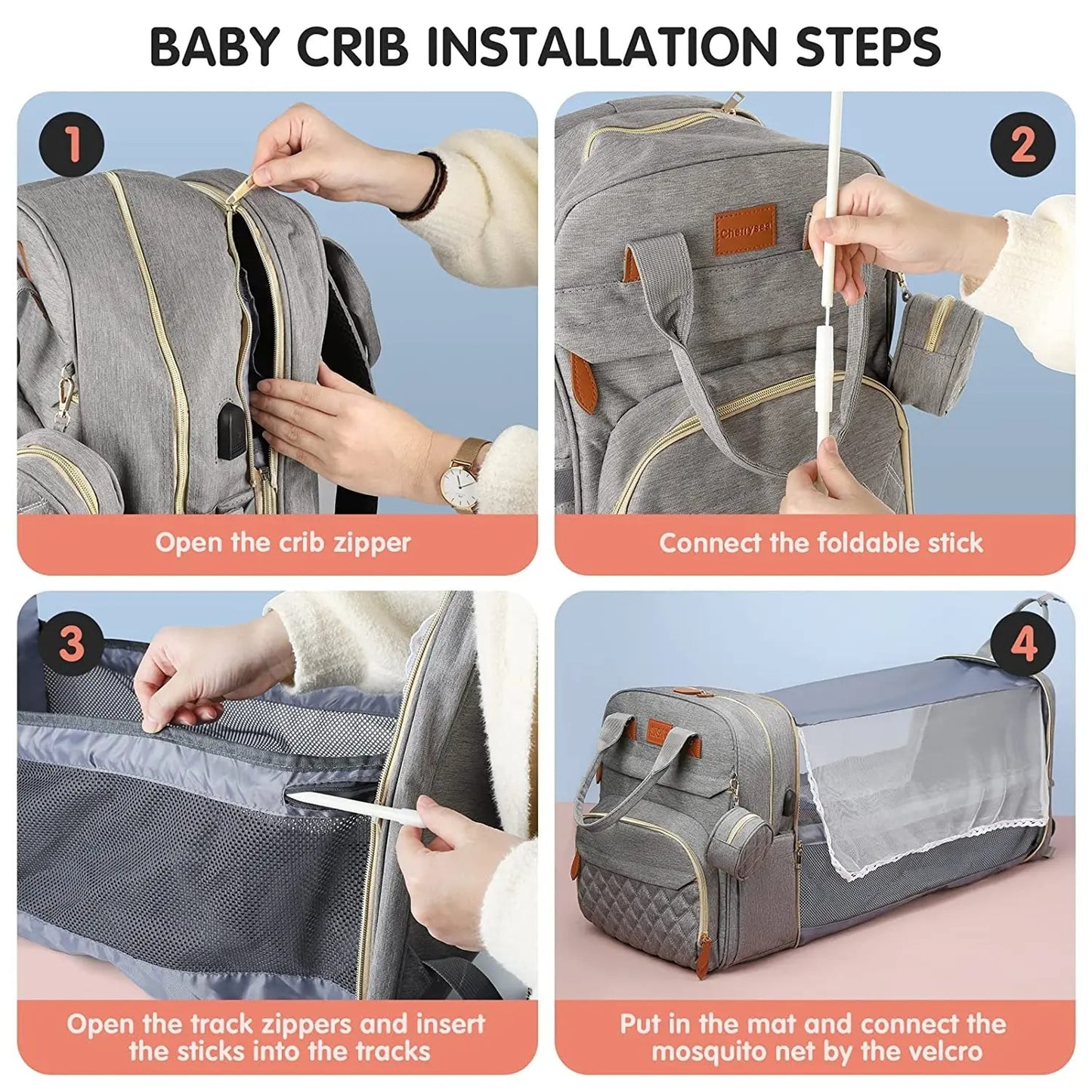 BABY CRIB INSTALLATION STEPS

1

Open the crib zipper

2

Cherrysea

Connect the foldable stick

3

Open the track zippers and insert the sticks into the tracks

4

Put in the mat and connect the mosquito net by the velcro